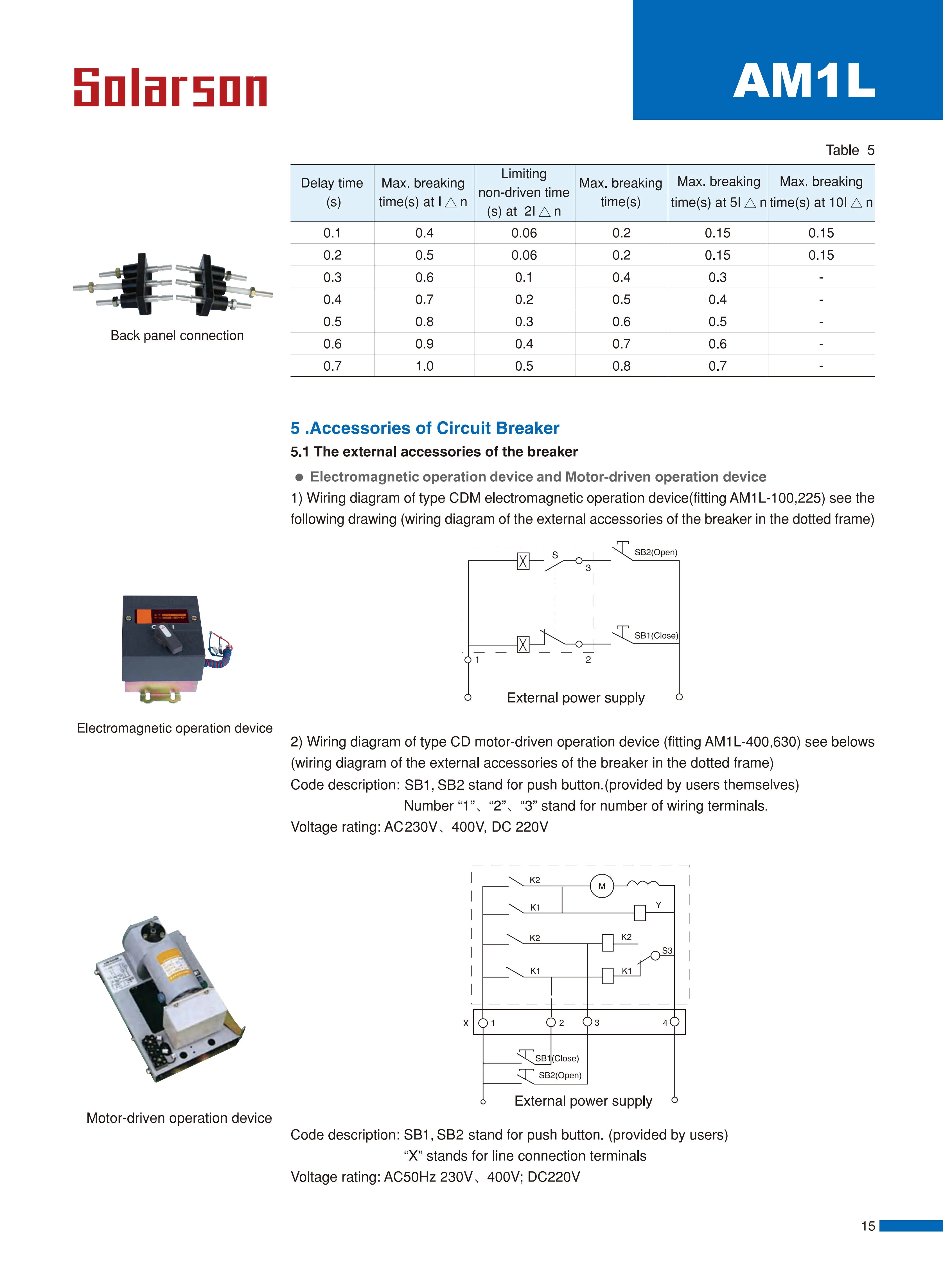 Solarson

AM1L

Table 5

| Delay time (s) | Max. breaking time(s) at I△n | Limiting non-driven time (s) at 2I△n | Max. breaking time(s) | Max. breaking time(s) at 5I△n | Max. breaking time(s) at 10I△n |
|---|---|---|---|---|---|
| 0.1 | 0.4 | 0.06 | 0.2 | 0.15 | 0.15 |
| 0.2 | 0.5 | 0.06 | 0.2 | 0.15 | 0.15 |
| 0.3 | 0.6 | 0.1 | 0.4 | 0.3 | - |
| 0.4 | 0.7 | 0.2 | 0.5 | 0.4 | - |
| 0.5 | 0.8 | 0.3 | 0.6 | 0.5 | - |
| 0.6 | 0.9 | 0.4 | 0.7 | 0.6 | - |
| 0.7 | 1.0 | 0.5 | 0.8 | 0.7 | - |

Back panel connection

5 .Accessories of Circuit Breaker

5.1 The external accessories of the breaker

● Electromagnetic operation device and Motor-driven operation device

1) Wiring diagram of type CDM electromagnetic operation device(fitting AM1L-100,225) see the following drawing (wiring diagram of the external accessories of the breaker in the dotted frame)

S 3 SB2(Open) SB1(Close) 1 2

External power supply

Electromagnetic operation device

2) Wiring diagram of type CD motor-driven operation device (fitting AM1L-400,630) see belows (wiring diagram of the external accessories of the breaker in the dotted frame)

Code description: SB1, SB2 stand for push button.(provided by users themselves)

Number “1”、“2”、“3” stand for number of wiring terminals.

Voltage rating: AC230V、400V, DC 220V

K2 M K1 Y K2 K2 S3 K1 K1 X 1 2 3 4 SB1(Close) SB2(Open)

External power supply

Motor-driven operation device

Code description: SB1, SB2 stand for push button. (provided by users)

“X” stands for line connection terminals

Voltage rating: AC50Hz 230V、400V; DC220V

15